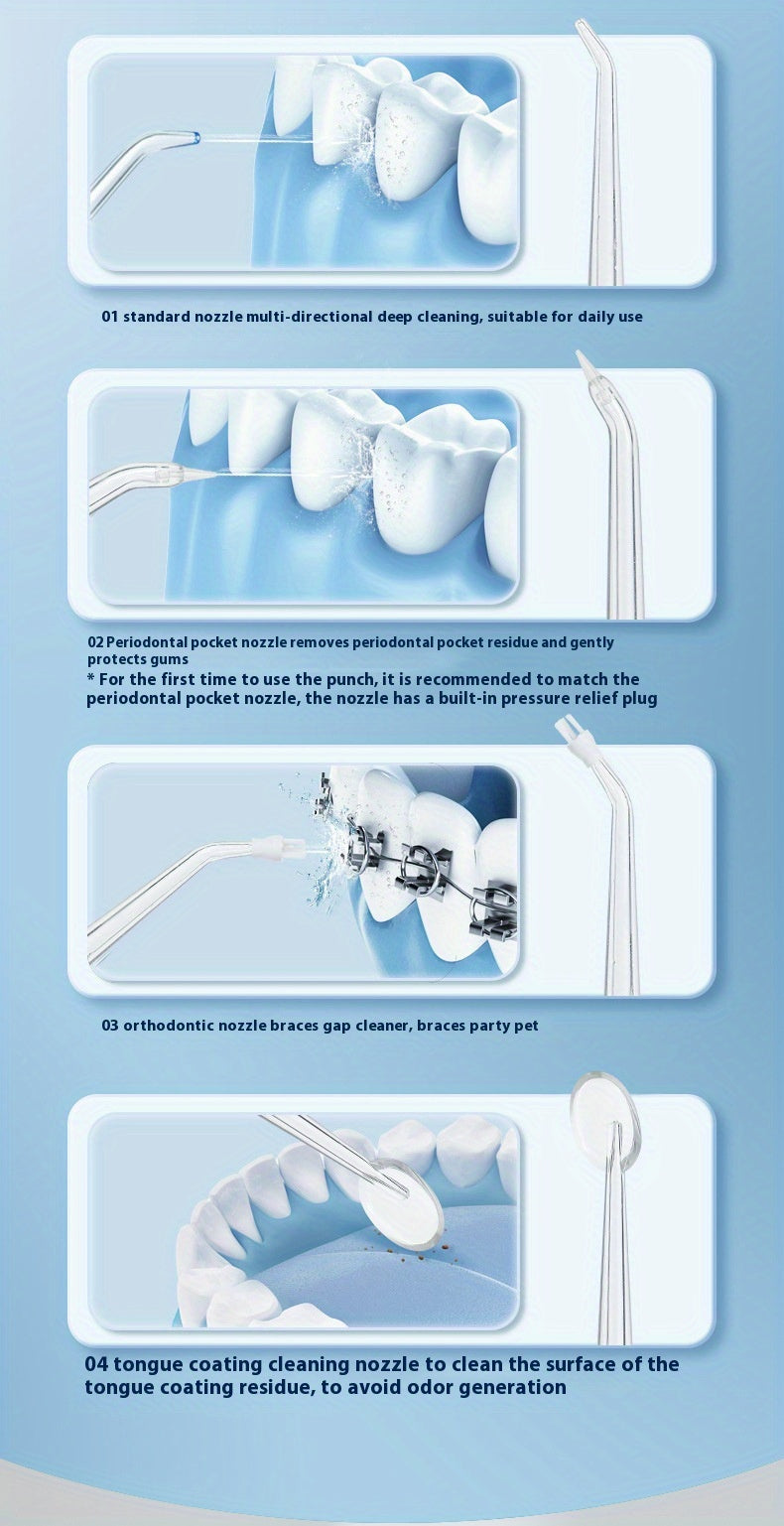 01 standard nozzle multi-directional deep cleaning, suitable for daily use

02 Periodontal pocket nozzle removes periodontal pocket residue and gently protects gums
* For the first time to use the punch, it is recommended to match the periodontal pocket nozzle, the nozzle has a built-in pressure relief plug

03 orthodontic nozzle braces gap cleaner, braces party pet

04 tongue coating cleaning nozzle to clean the surface of the tongue coating residue, to avoid odor generation